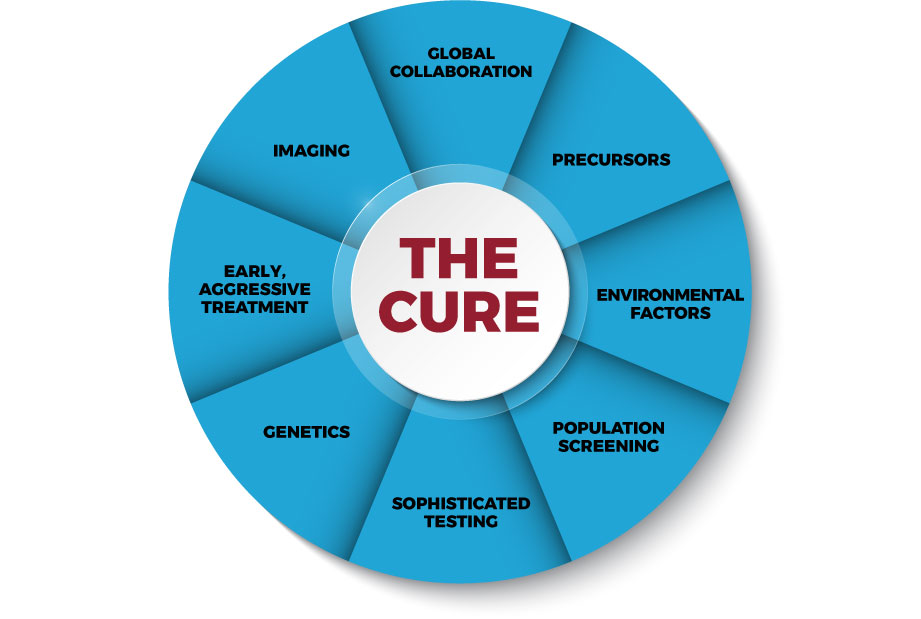 THE CURE

GLOBAL COLLABORATION

PRECURSORS

ENVIRONMENTAL FACTORS

POPULATION SCREENING

SOPHISTICATED TESTING

GENETICS

EARLY, AGGRESSIVE TREATMENT

IMAGING